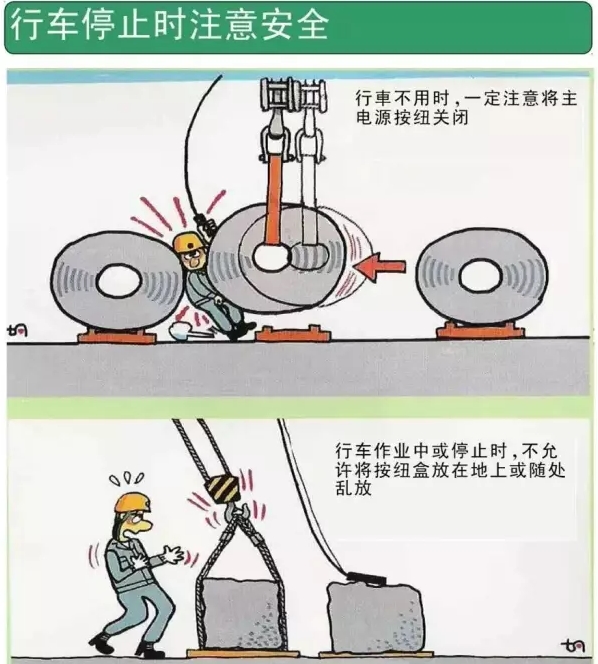 行车停止时注意安全

行車不用时，一定注意将主电源按纽关闭

行车作业中或停止时，不允许将按纽盒放在地上或随处乱放